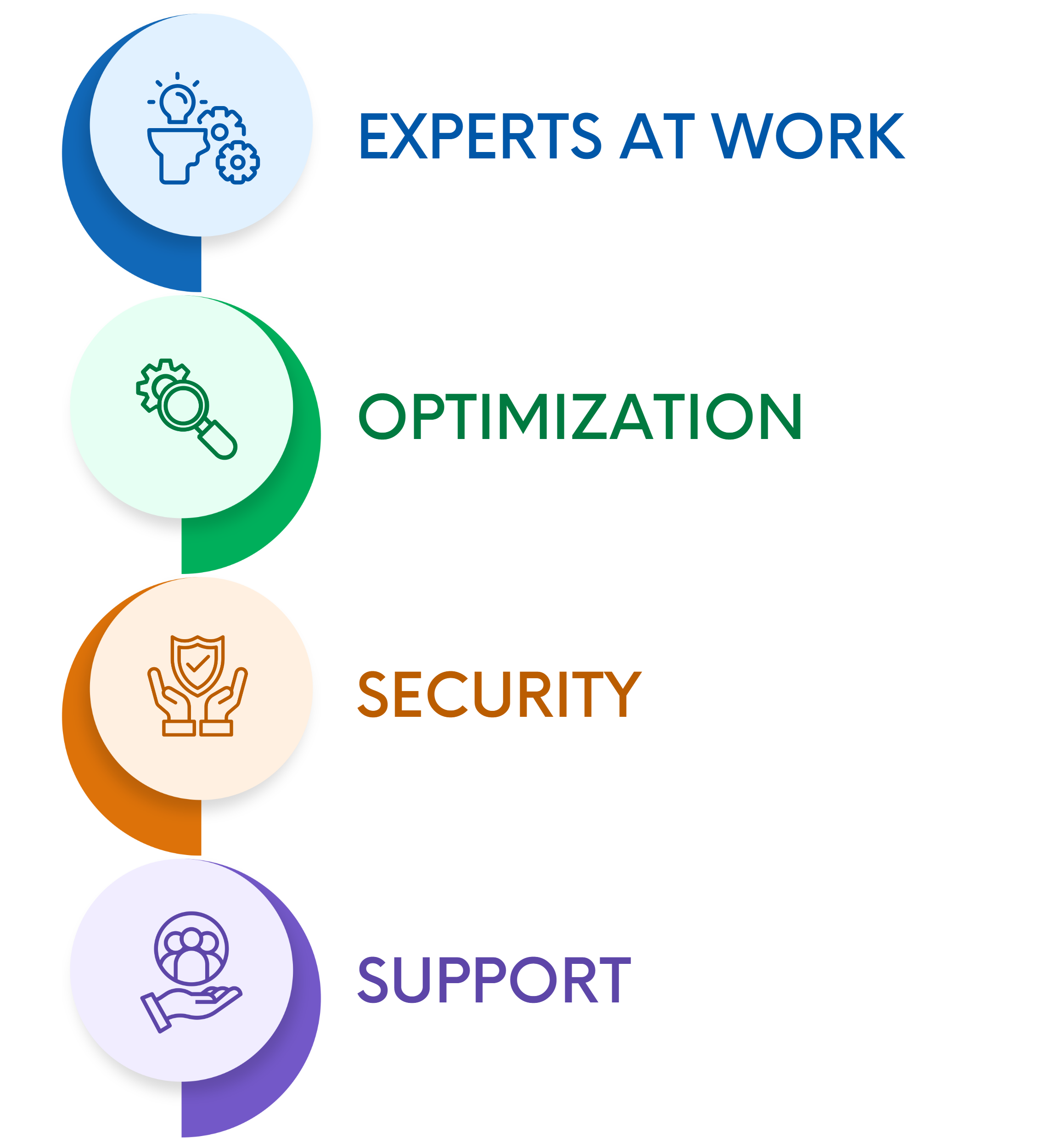 EXPERTS AT WORK

OPTIMIZATION

SECURITY

SUPPORT